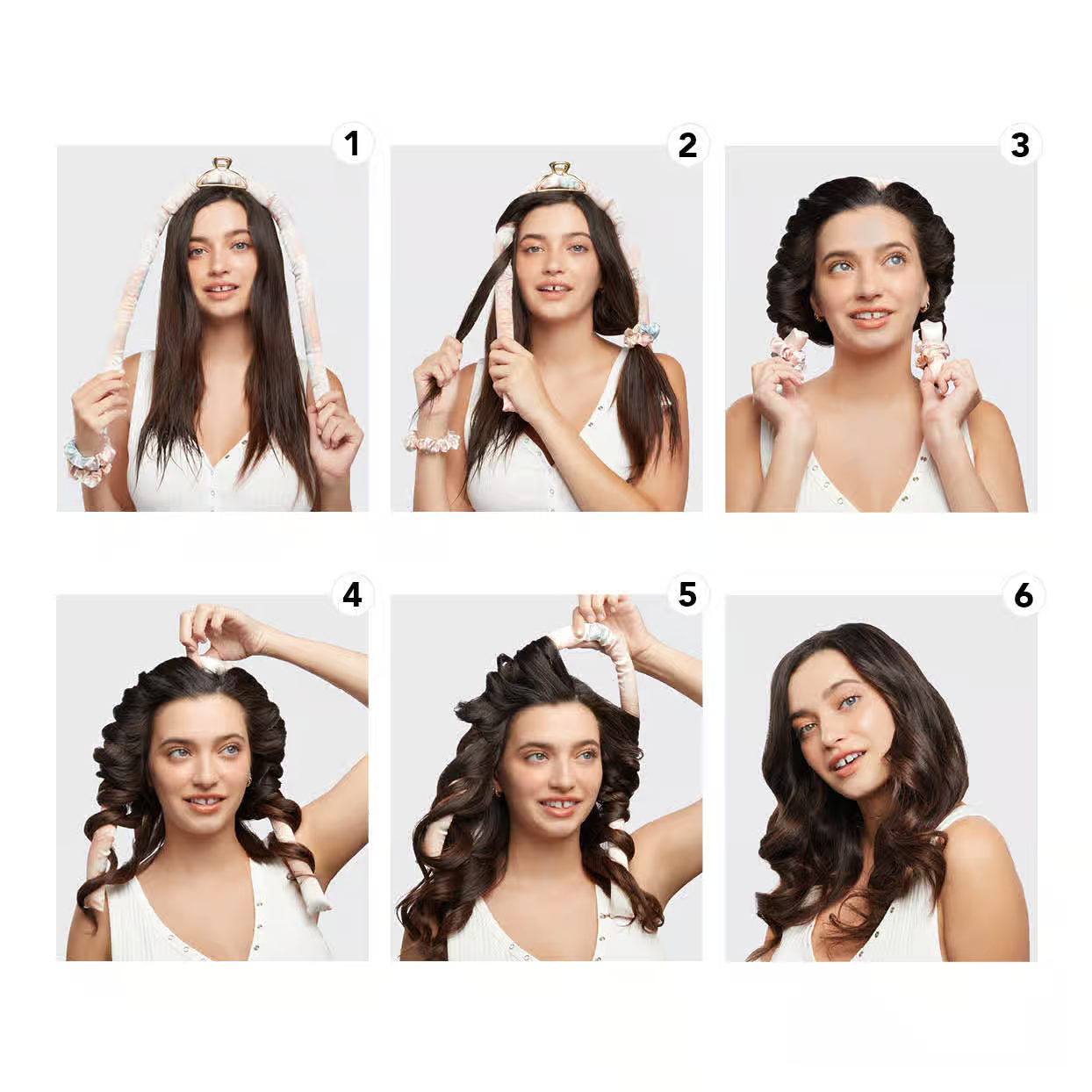 1
2
3
4
5
6